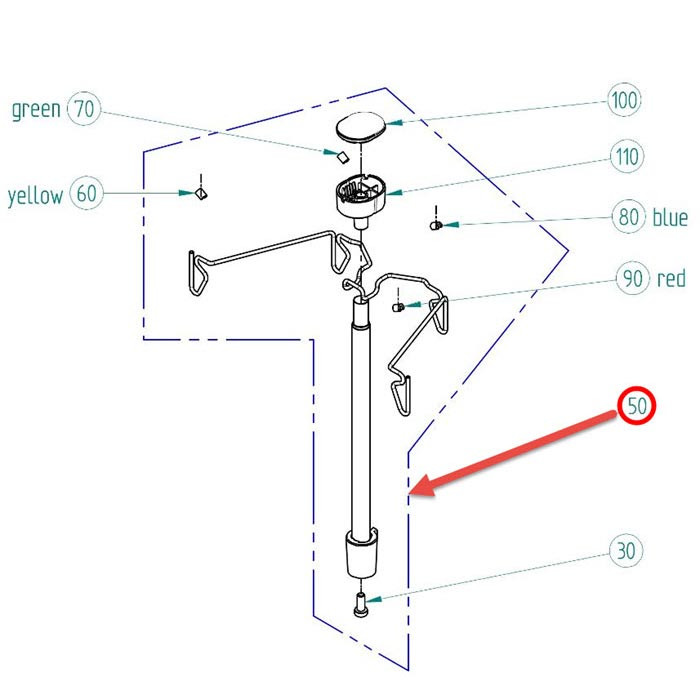 green 70

100

110

yellow 60

80 blue

90 red

50

30