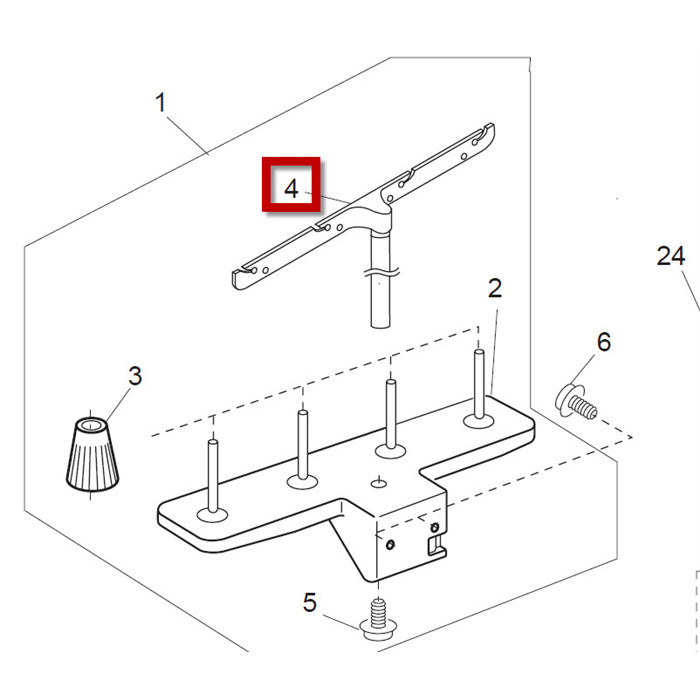 1
4
24
2
6
3
5